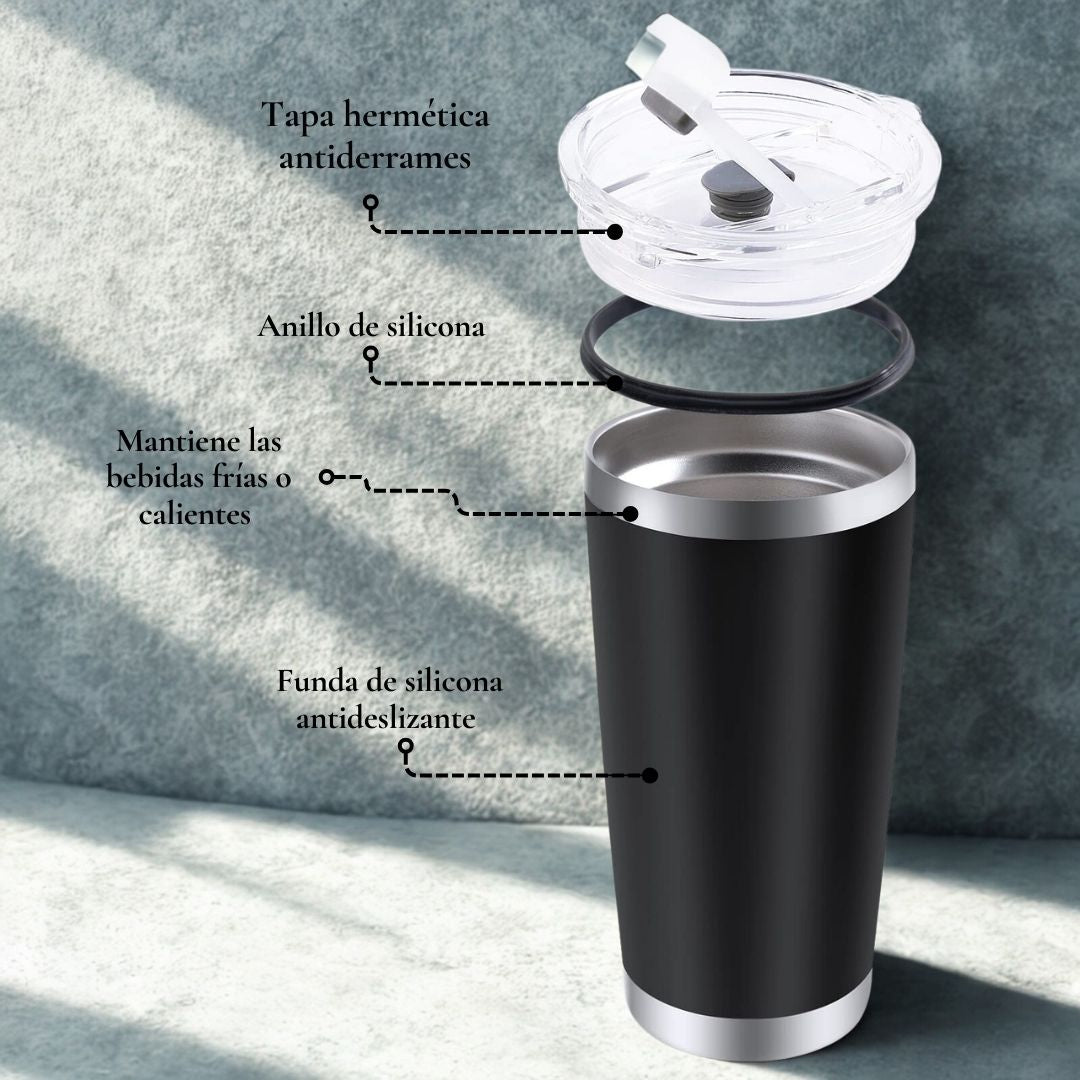 Tapa hermética antiderrames

Anillo de silicona

Mantiene las bebidas frías o calientes

Funda de silicona antideslizante